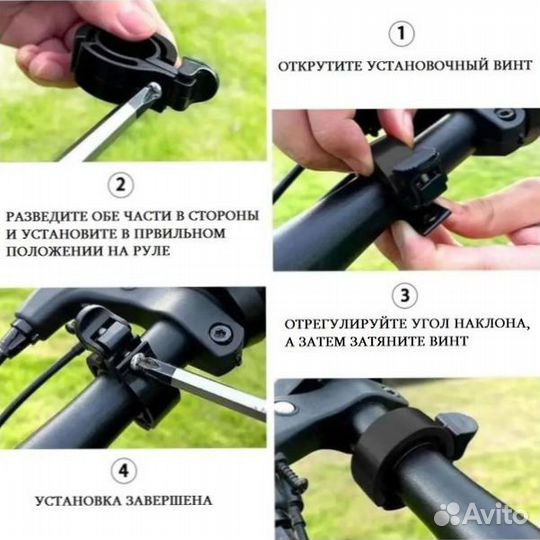 1

ОТКРУТИТЕ УСТАНОВОЧНЫЙ ВИНТ

2

РАЗВЕДИТЕ ОБЕ ЧАСТИ В СТОРОНЫ И УСТАНОВИТЕ В ПРВИЛЬНОМ ПОЛОЖЕНИИ НА РУЛЕ

3

ОТРЕГУЛИРУЙТЕ УГОЛ НАКЛОНА, А ЗАТЕМ ЗАТЯНИТЕ ВИНТ

4

УСТАНОВКА ЗАВЕРШЕНА

Avito