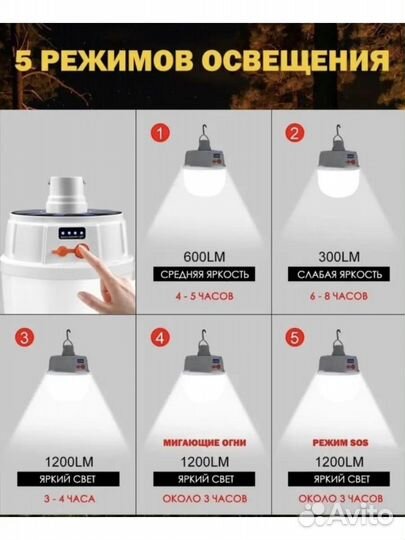 5 РЕЖИМОВ ОСВЕЩЕНИЯ

1
600LM
СРЕДНЯЯ ЯРКОСТЬ
4 - 5 ЧАСОВ

2
300LM
СЛАБАЯ ЯРКОСТЬ
6 - 8 ЧАСОВ

3
1200LM
ЯРКИЙ СВЕТ
3 - 4 ЧАСА

4
МИГАЮЩИЕ ОГНИ
1200LM
ЯРКИЙ СВЕТ
ОКОЛО 3 ЧАСОВ

5
РЕЖИМ SOS
1200LM
ЯРКИЙ СВЕТ
ОКОЛО 3 ЧАСОВ

Avito