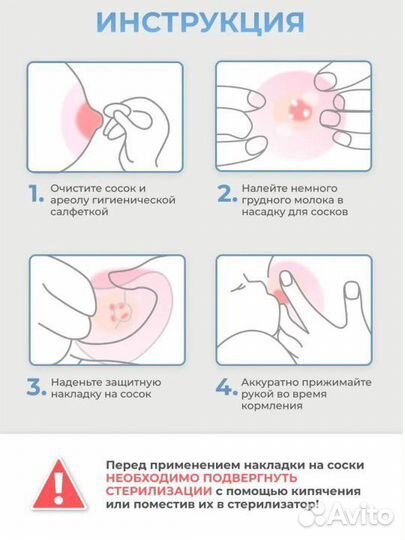 ИНСТРУКЦИЯ

1. Очистите сосок и ареолу гигиенической салфеткой

2. Налейте немного грудного молока в насадку для сосков

3. Наденьте защитную накладку на сосок

4. Аккуратно прижимайте рукой во время кормления

!

Перед применением накладки на соски НЕОБХОДИМО ПОДВЕРГНУТЬ СТЕРИЛИЗАЦИИ с помощью кипячения или поместив их в стерилизатор!

Avito