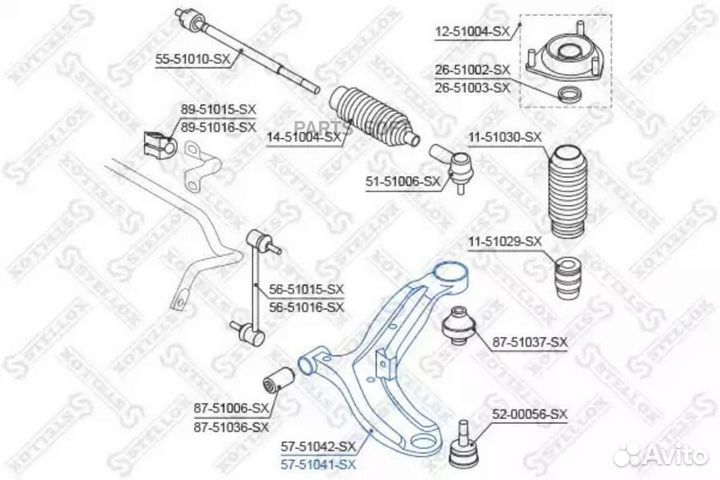 55-51010-SX
12-51004-SX
26-51002-SX
26-51003-SX
89-51015-SX
89-51016-SX
14-51004-SX
PARTS
11-51030-SX
51-51006-SX
11-51029-SX
56-51015-SX
56-51016-SX
87-51037-SX
87-51006-SX
87-51036-SX
52-00056-SX
57-51042-SX
57-51041-SX
STELLOX
Avito