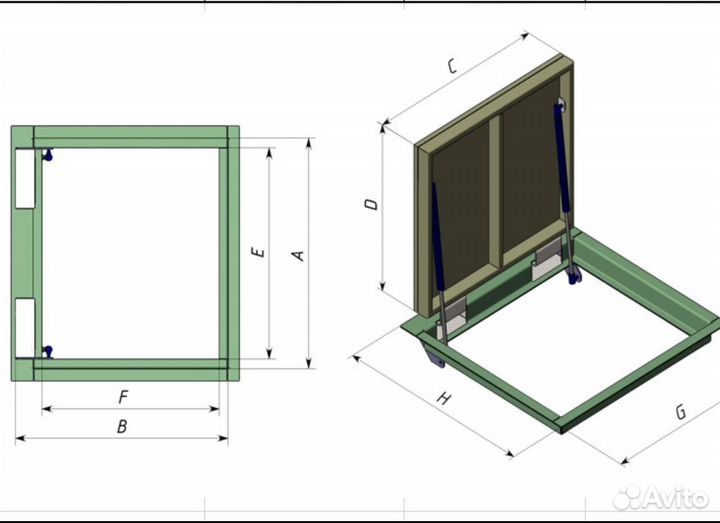 E
A
F
B
C
D
H
G
Avito