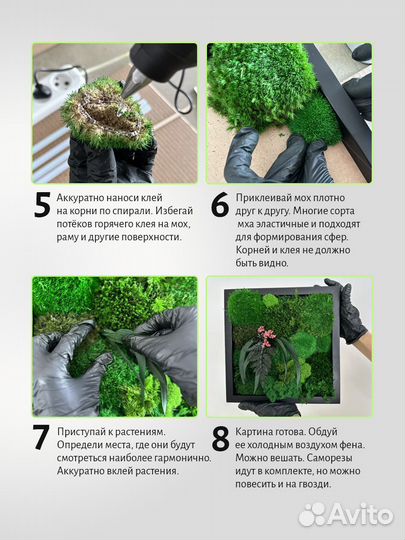 5 Аккуратно наноси клей на корни по спирали. Избегай потёков горячего клея на мох, раму и другие поверхности.

6 Приклеивай мох плотно друг к другу. Многие сорта мха эластичные и подходят для формирования сфер. Корней и клея не должно быть видно.

7 Приступай к растениям. Определи места, где они будут смотреться наиболее гармонично. Аккуратно вклей растения.

8 Картина готова. Обдуй ее холодным воздухом фена. Можно вешать. Саморезы идут в комплекте, но можно повесить и на гвозди.

Avito