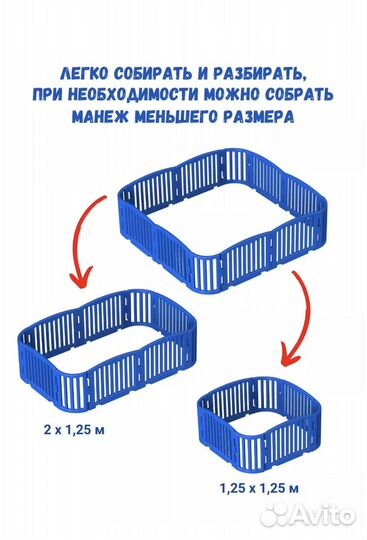 ЛЕГКО СОБИРАТЬ И РАЗБИРАТЬ, ПРИ НЕОБХОДИМОСТИ МОЖНО СОБРАТЬ МАНЕЖ МЕНЬШЕГО РАЗМЕРА

2 x 1,25 м

1,25 x 1,25 м

Avito