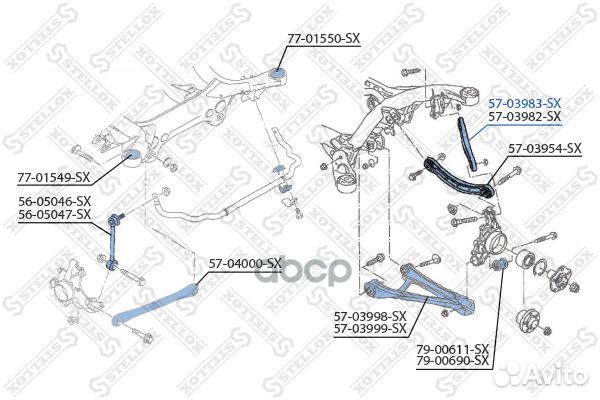 77-01550-SX

57-03983-SX
57-03982-SX

57-03954-SX

77-01549-SX

56-05046-SX
56-05047-SX

57-04000-SX

57-03998-SX
57-03999-SX

79-00611-SX
79-00690-SX

STELLOX

Avito