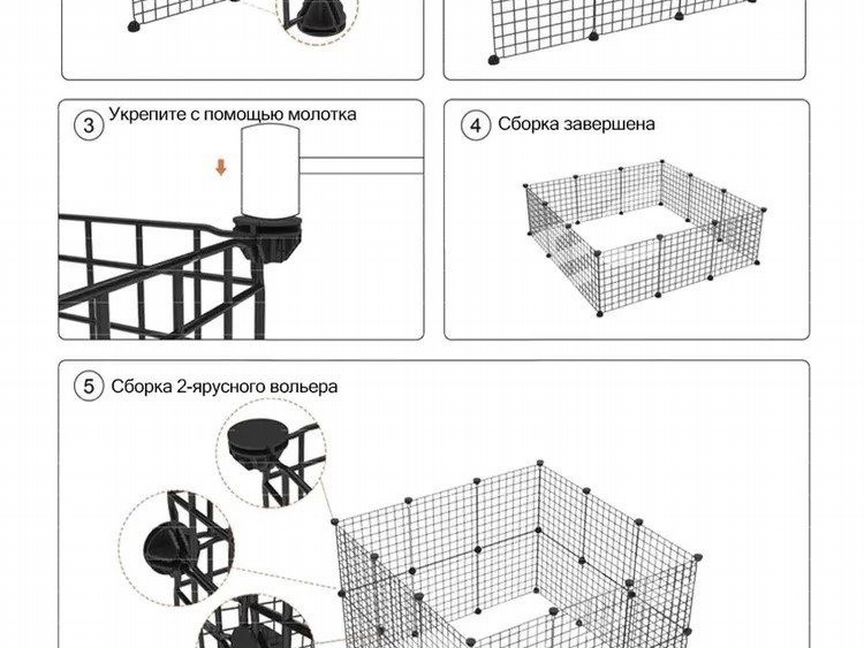 3 Укрепите с помощью молотка

4 Сборка завершена

5 Сборка 2-ярусного вольера