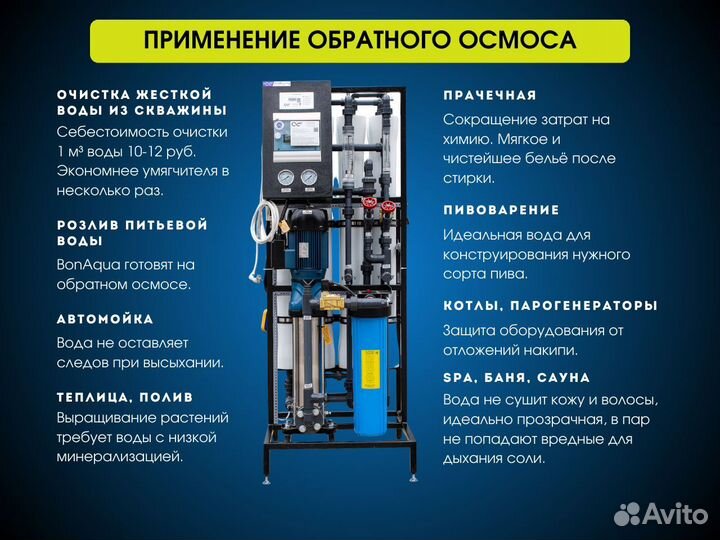 ПРИМЕНЕНИЕ ОБРАТНОГО ОСМОСА

ОЧИСТКА ЖЕСТКОЙ ВОДЫ ИЗ СКВАЖИНЫ
Себестоимость очистки 1 м³ воды 10-12 руб. Экономнее умягчителя в несколько раз.

РОЗЛИВ ПИТЬЕВОЙ ВОДЫ
BonAqua готовят на обратном осмосе.

АВТОМОЙКА
Вода не оставляет следов при высыхании.

ТЕПЛИЦА, ПОЛИВ
Выращивание растений требует воды с низкой минерализацией.

ПРАЧЕЧНАЯ
Сокращение затрат на химию. Мягкое и чистейшее бельё после стирки.

ПИВОВАРЕНИЕ
Идеальная вода для конструирования нужного сорта пива.

КОТЛЫ, ПАРОГЕНЕРАТОРЫ
Защита оборудования от отложений накипи.

SPA, БАНЯ, САУНА
Вода не сушит кожу и волосы, идеально прозрачная, в пар не попадают вредные для дыхания соли.

Avito