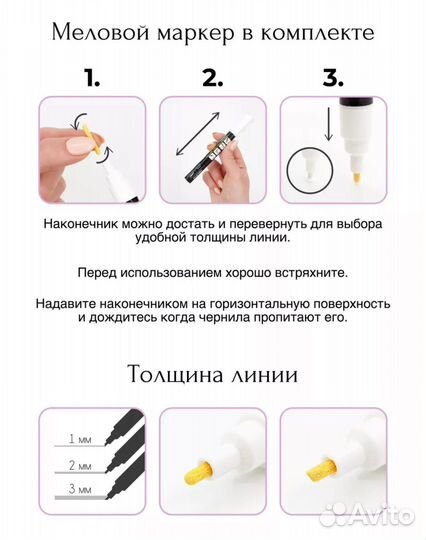 Меловой маркер в комплекте

1.

2.

3.

Наконечник можно достать и перевернуть для выбора удобной толщины линии.

Перед использованием хорошо встряхните.

Надавите наконечником на горизонтальную поверхность и дождитесь когда чернила пропитают его.

Толщина линии

1 мм

2 мм

3 мм

Avito