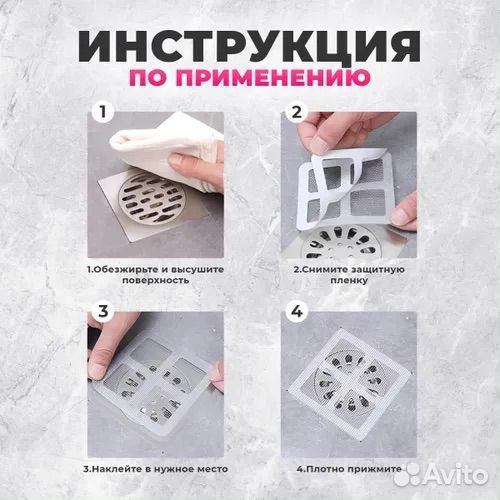 ИНСТРУКЦИЯ
ПО ПРИМЕНЕНИЮ

1

1.Обезжирьте и высушите поверхность

2

2.Снимите защитную пленку

3

3.Наклейте в нужное место

4

4.Плотно прижмите

Avito