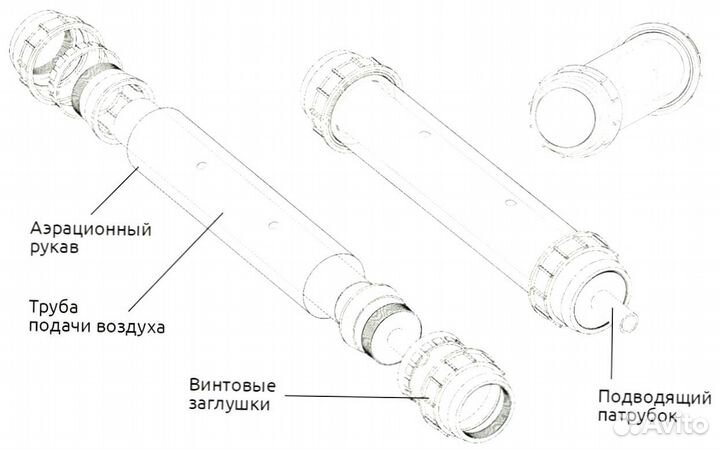 Аэрационный рукав

Труба подачи воздуха

Винтовые заглушки

Подводящий патрубок

Avito