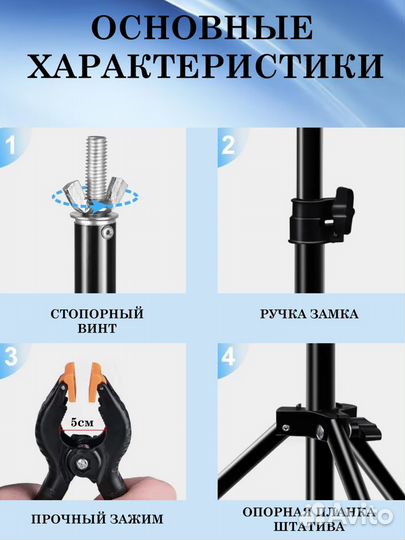 ОСНОВНЫЕ ХАРАКТЕРИСТИКИ

1

СТОПОРНЫЙ ВИНТ

2

РУЧКА ЗАМКА

3

5см

ПРОЧНЫЙ ЗАЖИМ

4

ОПОРНАЯ ПЛАНКА ШТАТИВА

Avito