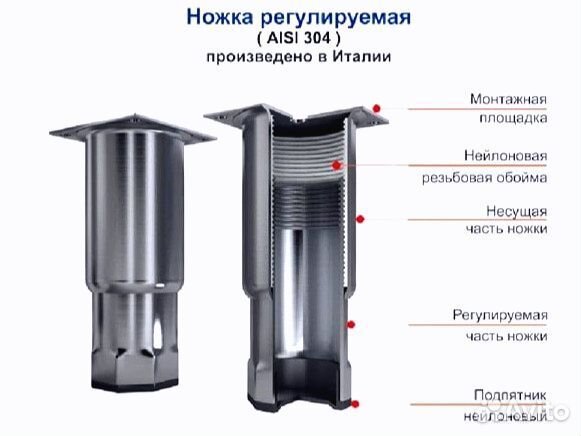 Ножка регулируемая
( AISI 304 )
произведено в Италии

Монтажная площадка

Нейлоновая резьбовая обойма

Несущая часть ножки

Регулируемая часть ножки

Подпятник нейлоновый

Avito