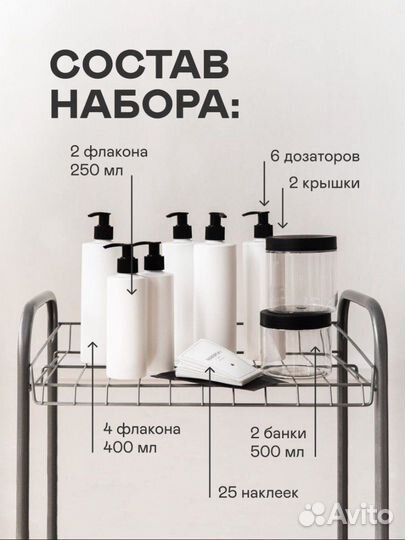 СОСТАВ НАБОРА:

2 флакона
250 мл

6 дозаторов

2 крышки

4 флакона
400 мл

2 банки
500 мл

25 наклеек

Avito