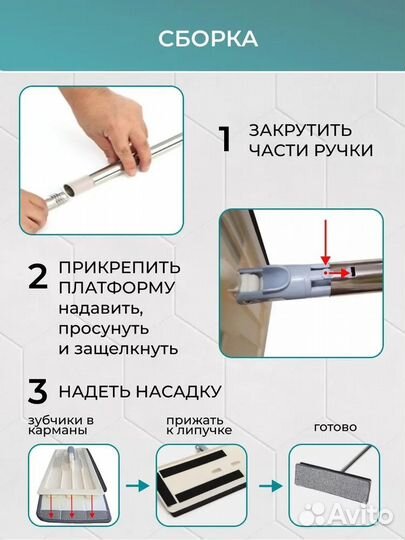 СБОРКА

1 ЗАКРУТИТЬ ЧАСТИ РУЧКИ

2 ПРИКРЕПИТЬ ПЛАТФОРМУ надавить, просунуть и защелкнуть

3 НАДЕТЬ НАСАДКУ

зубчики в карманы

прижать к липучке

готово

Avito