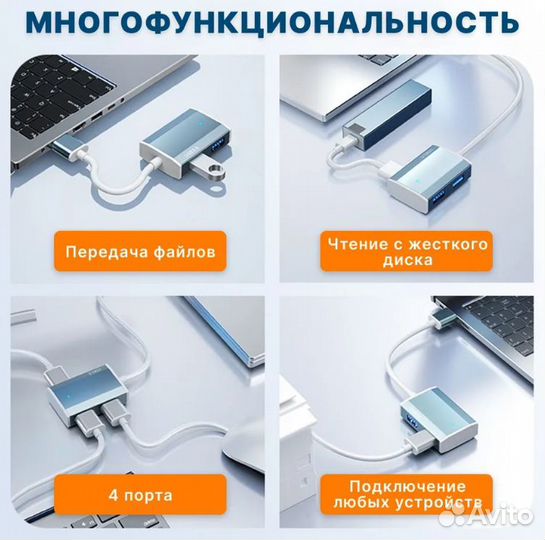 МНОГОФУНКЦИОНАЛЬНОСТЬ

Передача файлов

Чтение с жесткого диска

4 порта

Подключение любых устройств

Avito