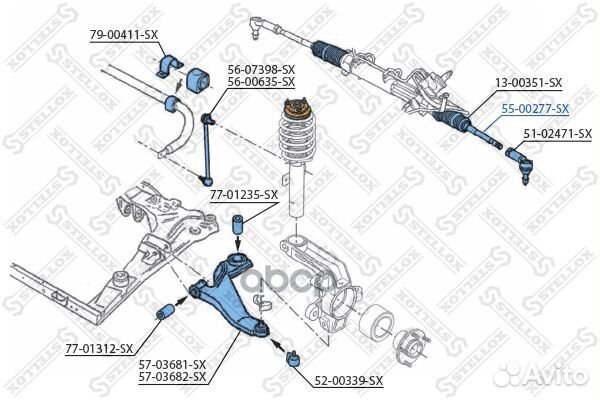 79-00411-SX

56-07398-SX
56-00635-SX

13-00351-SX

55-00277-SX

51-02471-SX

77-01235-SX

77-01312-SX

57-03681-SX
57-03682-SX

52-00339-SX

STELLOX

Avito