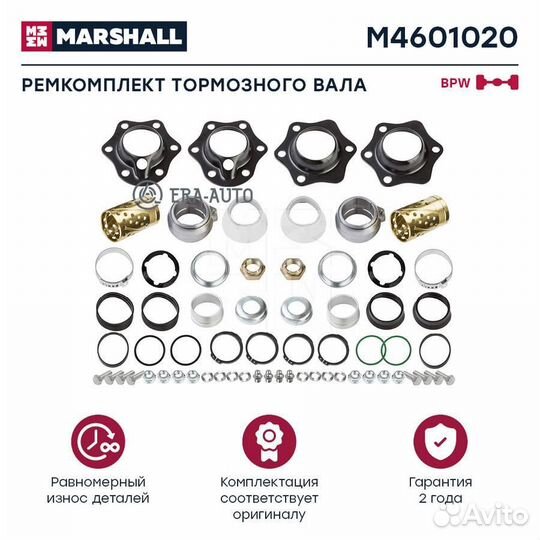 MARSHALL M4601020

РЕМКОМПЛЕКТ ТОРМОЗНОГО ВАЛА

BPW

ERA-AUTO

Равномерный износ деталей

Комплектация соответствует оригиналу

Гарантия 2 года

Avito