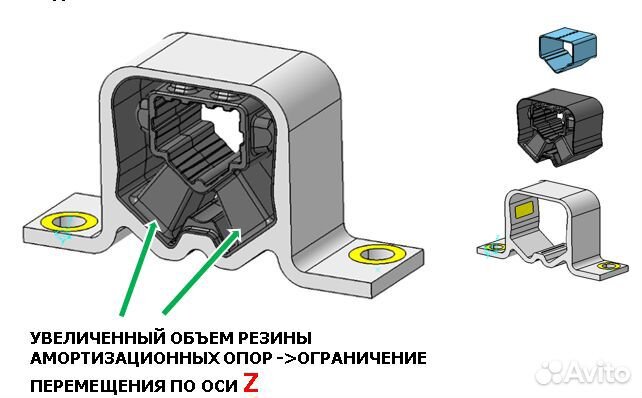 УВЕЛИЧЕННЫЙ ОБЪЕМ РЕЗИНЫ АМОРТИЗАЦИОННЫХ ОПОР ->ОГРАНИЧЕНИЕ ПЕРЕМЕЩЕНИЯ ПО ОСИ Z

Avito