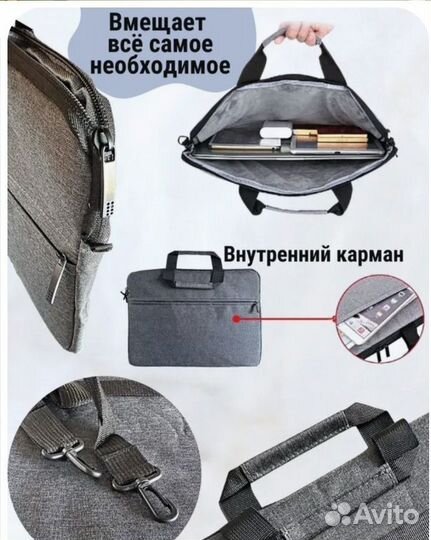 Вмещает всё самое необходимое

Внутренний карман

Avito