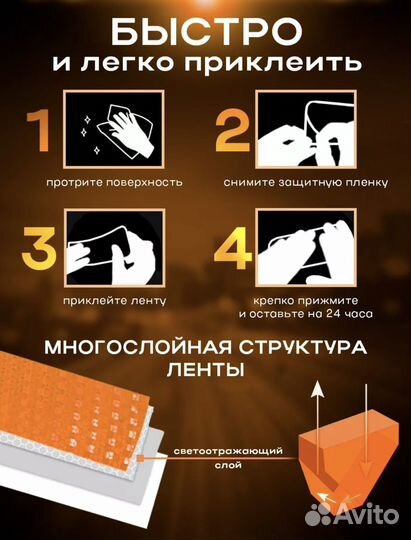 БЫСТРО
и легко приклеить

1
протрите поверхность

2
снимите защитную пленку

3
приклейте ленту

4
крепко прижмите и оставьте на 24 часа

МНОГОСЛОЙНАЯ СТРУКТУРА ЛЕНТЫ

светоотражающий слой

Avito