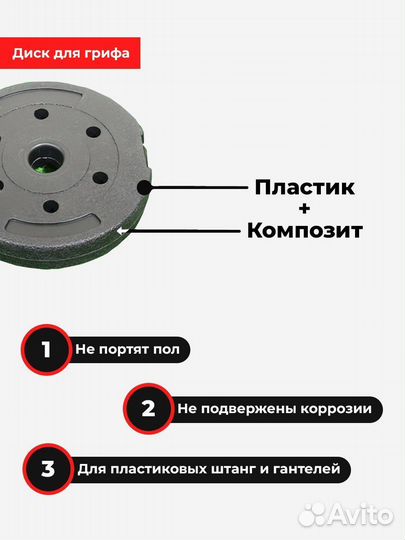 Диск для грифа

Пластик
+
Композит

1 Не портят пол

2 Не подвержены коррозии

3 Для пластиковых штанг и гантелей

Avito