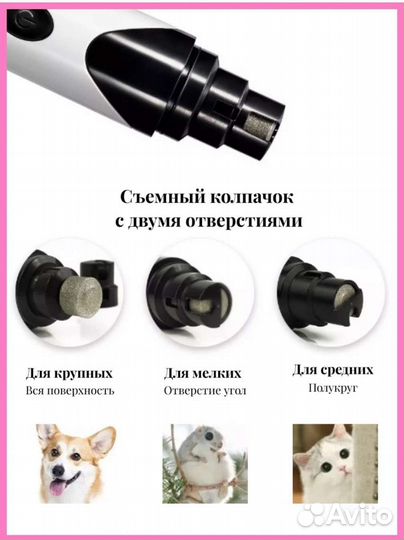 Съемный колпачок с двумя отверстиями

Для крупных
Вся поверхность

Для мелких
Отверстие угол

Для средних
Полукруг

Avito