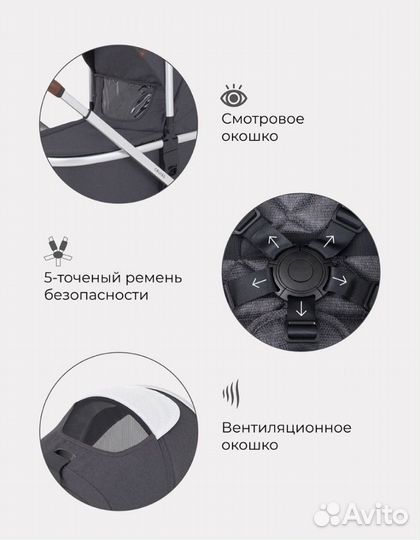 Смотровое окошко

5-точеный ремень безопасности

Вентиляционное окошко

Avito