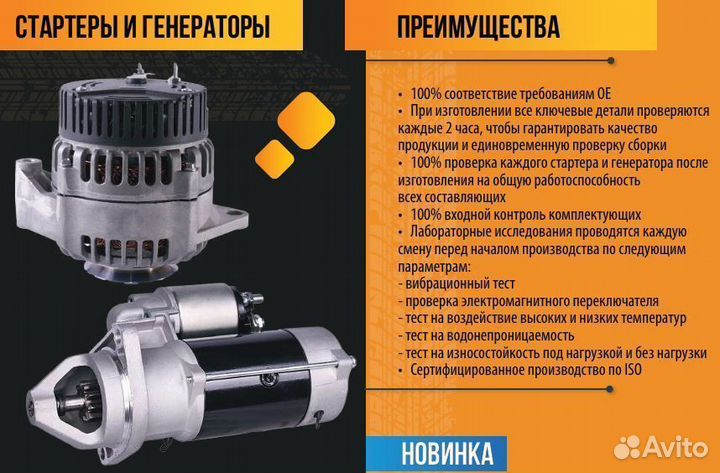 СТАРТЕРЫ И ГЕНЕРАТОРЫ

ПРЕИМУЩЕСТВА

• 100% соответствие требованиям OE
• При изготовлении все ключевые детали проверяются каждые 2 часа, чтобы гарантировать качество продукции и единовременную проверку сборки
• 100% проверка каждого стартера и генератора после изготовления на общую работоспособность всех составляющих
• 100% входной контроль комплектующих
• Лабораторные исследования проводятся каждую смену перед началом производства по следующим параметрам:
- вибрационный тест
- проверка электромагнитного переключателя
- тест на воздействие высоких и низких температур
- тест на водонепроницаемость
- тест на износостойкость под нагрузкой и без нагрузки
• Сертифицированное производство по ISO

НОВИНКА

Avito