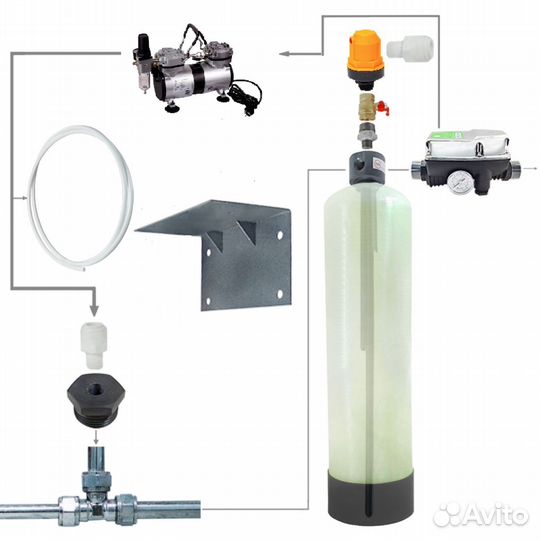 Avito