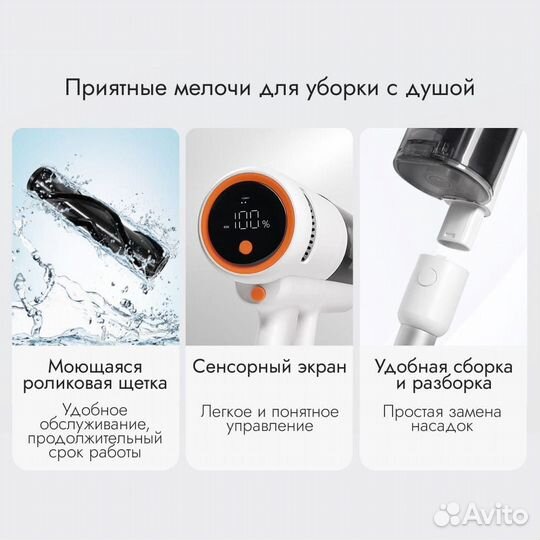 Приятные мелочи для уборки с душой

100%

Моющаяся роликовая щетка

Удобное обслуживание, продолжительный срок работы

Сенсорный экран

Легкое и понятное управление

Удобная сборка и разборка

Простая замена насадок

Avito