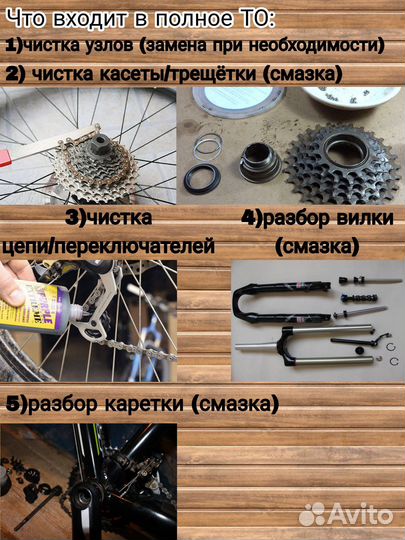 Что входит в полное ТО:

1)чистка узлов (замена при необходимости)

2) чистка касеты/трещётки (смазка)

3)чистка цепи/переключателей

4)разбор вилки (смазка)

PURPLE EXTREME

5)разбор каретки (смазка)

Avito