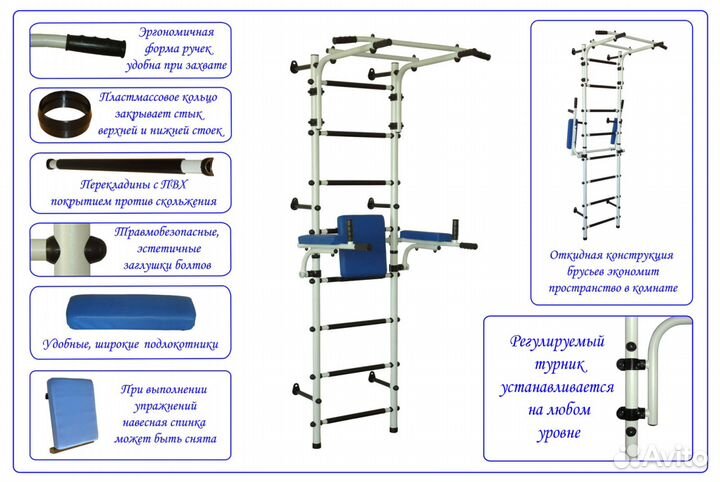 Эргономичная форма ручек удобна при захвате

Пластмассовое кольцо закрывает стык верхней и нижней стоек

Перекладины с ПВХ покрытием против скольжения

Травмобезопасные, эстетичные заглушки болтов

Удобные, широкие подлокотники

При выполнении упражнений навесная спинка может быть снята

Откидная конструкция брусьев экономит пространство в комнате

Регулируемый турник устанавливается на любом уровне

Avito