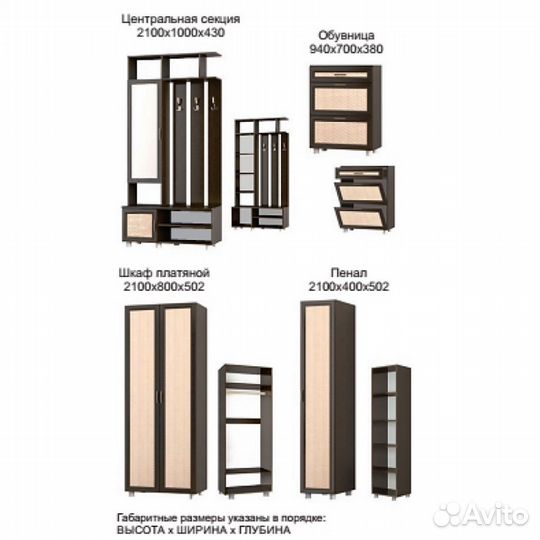 Центральная секция
2100x1000x430

Обувница
940x700x380

Шкаф платяной
2100x800x502

Пенал
2100x400x502

Габаритные размеры указаны в порядке:
ВЫСОТА x ШИРИНА x ГЛУБИНА

Avito