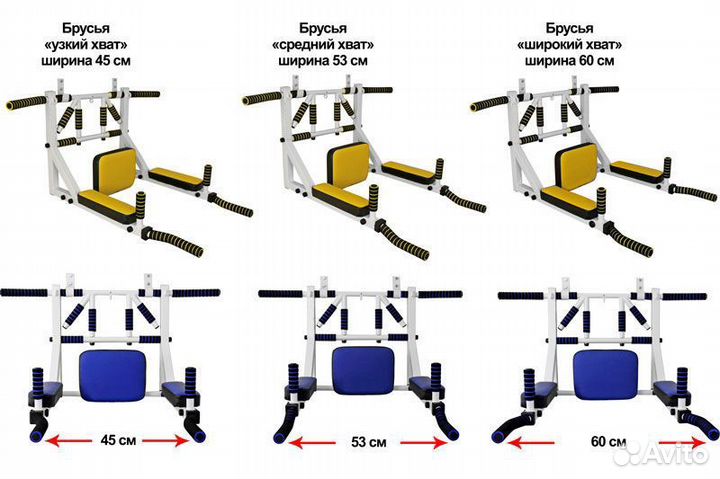 Брусья
«узкий хват»
ширина 45 см

Брусья
«средний хват»
ширина 53 см

Брусья
«широкий хват»
ширина 60 см

45 см

53 см

60 см

Avito