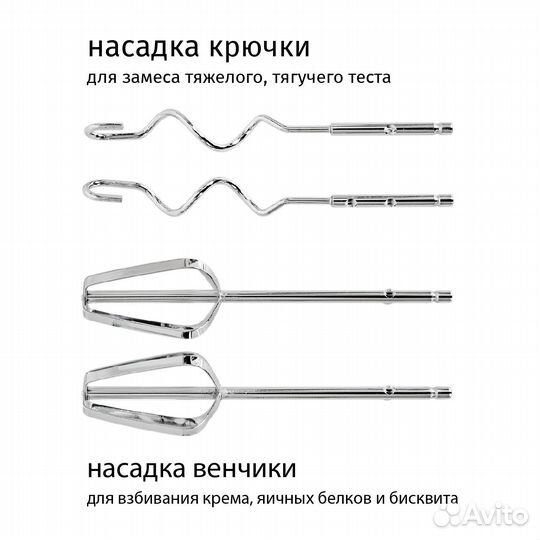 насадка крючки

для замеса тяжелого, тягучего теста

насадка венчики

для взбивания крема, яичных белков и бисквита

Avito