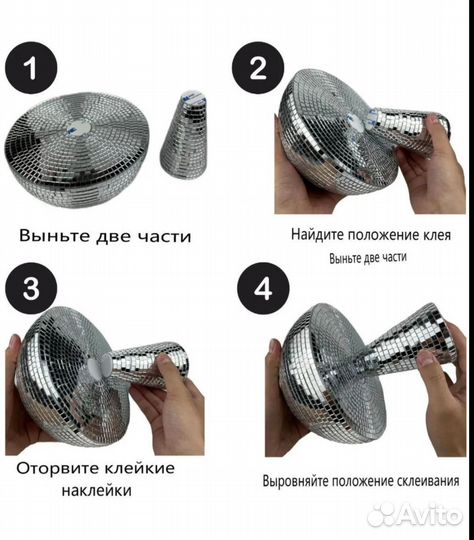 1

Выньте две части

2

Найдите положение клея

Выньте две части

3

Оторвите клейкие наклейки

4

Выровняйте положение склеивания

Avito