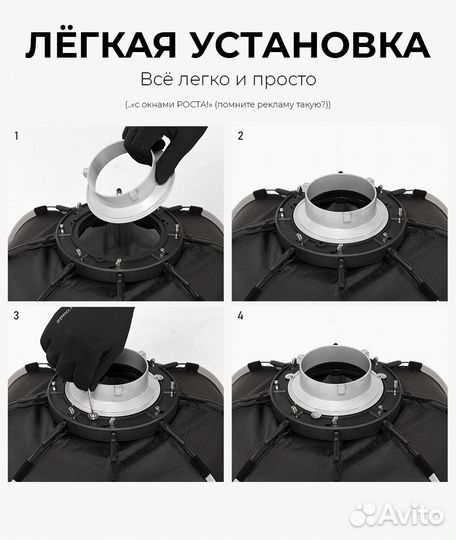 ЛЁГКАЯ УСТАНОВКА

Всё легко и просто

(..«с окнами РОСТА!» (помните рекламу такую?))

1

2

3

4

Avito