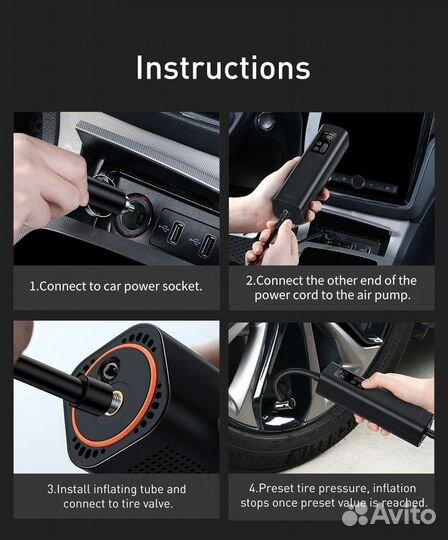 Instructions

1.Connect to car power socket.

2.Connect the other end of the power cord to the air pump.

3.Install inflating tube and connect to tire valve.

4.Preset tire pressure, inflation stops once preset value is reached.

Avito