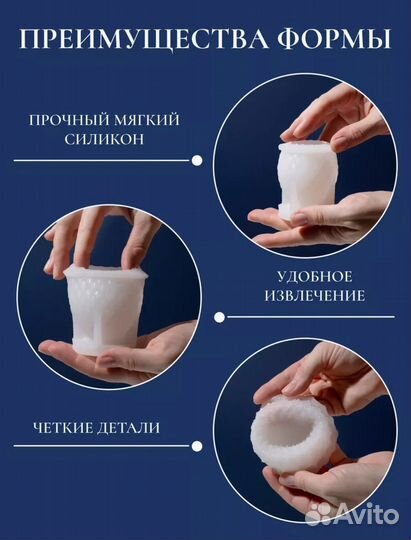 ПРЕИМУЩЕСТВА ФОРМЫ

ПРОЧНЫЙ МЯГКИЙ СИЛИКОН

УДОБНОЕ ИЗВЛЕЧЕНИЕ

ЧЕТКИЕ ДЕТАЛИ

Avito