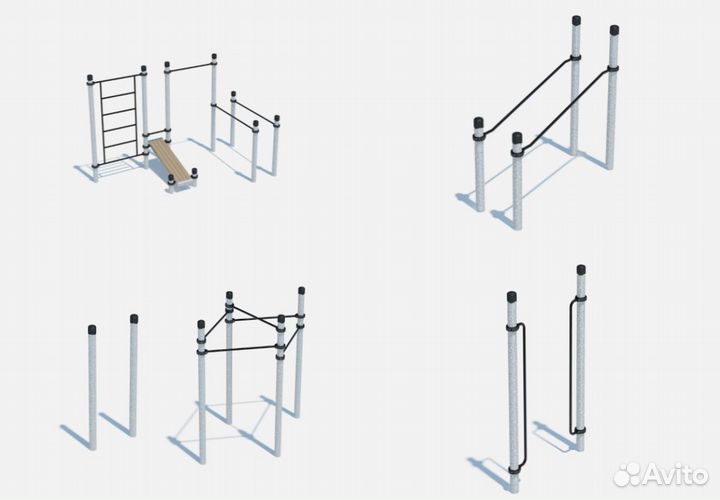 Avito