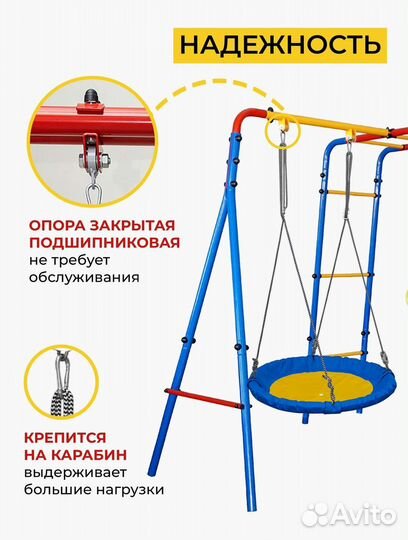 НАДЕЖНОСТЬ

ОПОРА ЗАКРЫТАЯ ПОДШИПНИКОВАЯ
не требует обслуживания

КРЕПИТСЯ НА КАРАБИН
выдерживает большие нагрузки

Avito