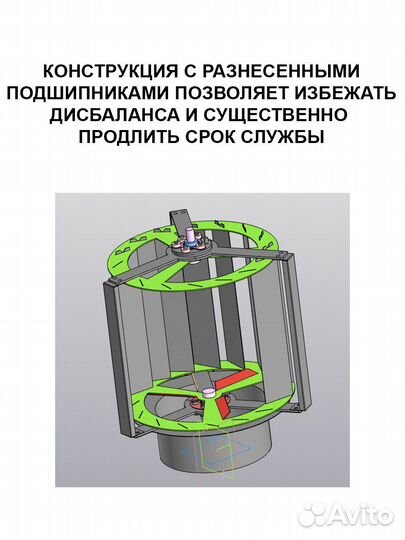 КОНСТРУКЦИЯ С РАЗНЕСЕННЫМИ ПОДШИПНИКАМИ ПОЗВОЛЯЕТ ИЗБЕЖАТЬ ДИСБАЛАНСА И СУЩЕСТВЕННО ПРОДЛИТЬ СРОК СЛУЖБЫ

Avito