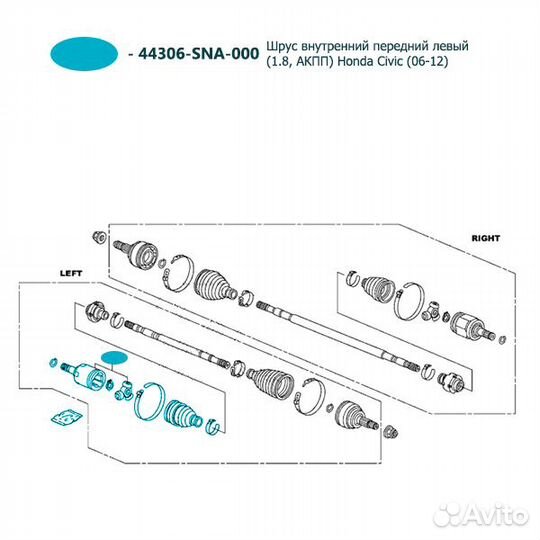 - 44306-SNA-000 Шрус внутренний передний левый (1.8, АКПП) Honda Civic (06-12)

RIGHT

LEFT

Avito