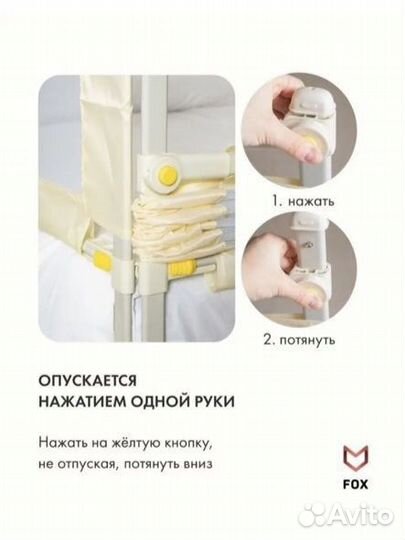 1. нажать

2. потянуть

ОПУСКАЕТСЯ НАЖАТИЕМ ОДНОЙ РУКИ

Нажать на жёлтую кнопку, не отпуская, потянуть вниз

FOX

Avito