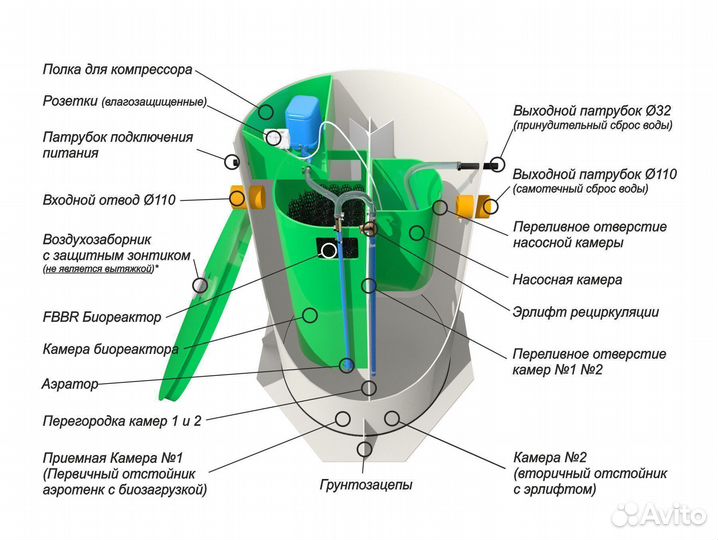 Полка для компрессора

Розетки (влагозащищенные)

Патрубок подключения питания

Входной отвод Ø110

Воздухозаборник с защитным зонтиком (не является вытяжкой)*

FBBR Биореактор

Камера биореактора

Аэратор

Перегородка камер 1 и 2

Приемная Камера №1 (Первичный отстойник аэротенк с биозагрузкой)

Грунтозацепы

Выходной патрубок Ø32 (принудительный сброс воды)

Выходной патрубок Ø110 (самотечный сброс воды)

Переливное отверстие насосной камеры

Насосная камера

Эрлифт рециркуляции

Переливное отверстие камер №1 №2

Камера №2 (вторичный отстойник с эрлифтом)

Avito