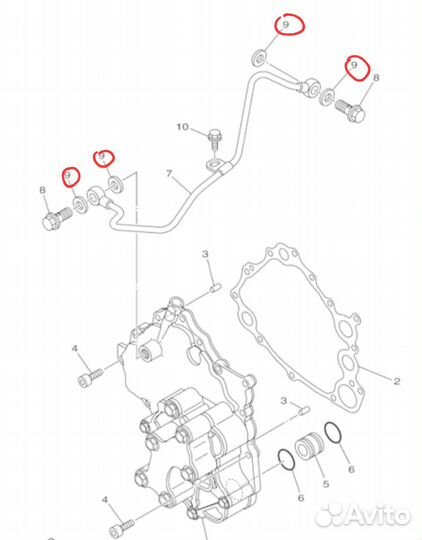 9
9
8
10
9
9
7
8
3
4
2
3
6
5
6
4
Avito