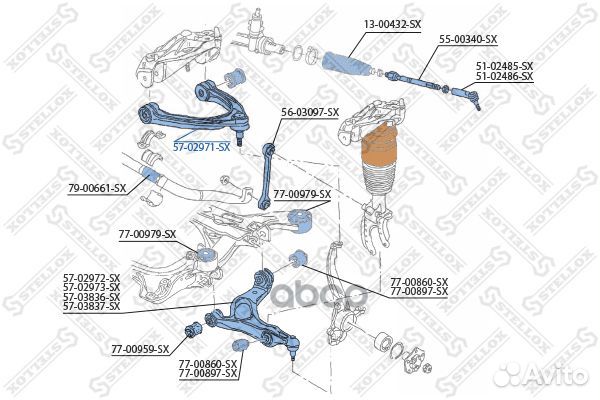 13-00432-SX
55-00340-SX
51-02485-SX
51-02486-SX
56-03097-SX
57-02971-SX
79-00661-SX
77-00979-SX
77-00979-SX
57-02972-SX
57-02973-SX
57-03836-SX
57-03837-SX
77-00860-SX
77-00897-SX
77-00959-SX
77-00860-SX
77-00897-SX
STELLOX
Avito