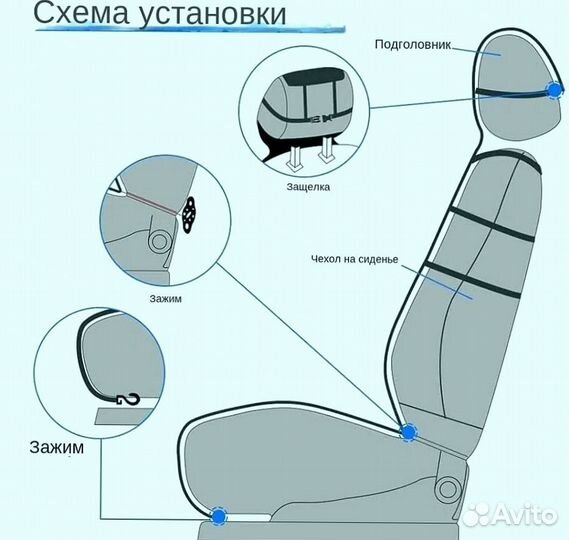 Схема установки

Подголовник

Защелка

Чехол на сиденье

Зажим

Зажим

Avito