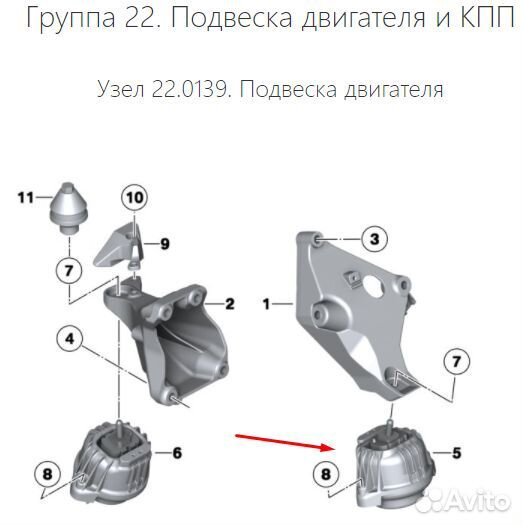 Группа 22. Подвеска двигателя и КПП

Узел 22.0139. Подвеска двигателя

11
10
9
7
3
2
1
4
7
6
5
8
8
Avito