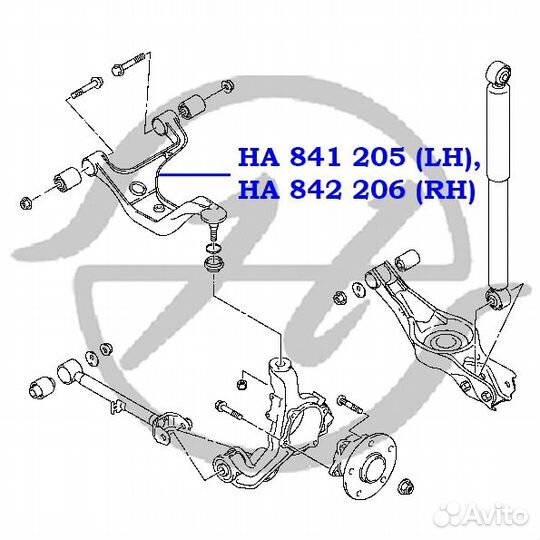 HA 841 205 (LH),
HA 842 206 (RH)

Avito