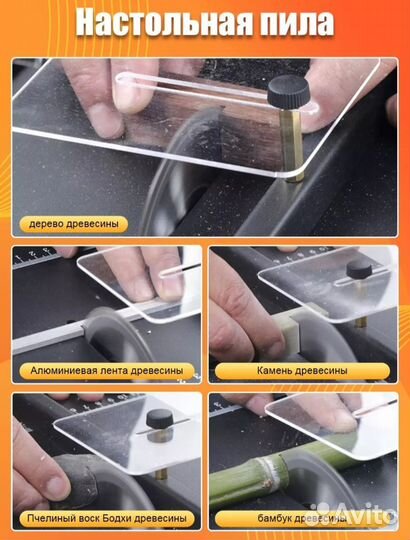 Настольная пила

дерево древесины

Алюминиевая лента древесины

Камень древесины

Пчелиный воск Бодхи древесины

бамбук древесины

Avito